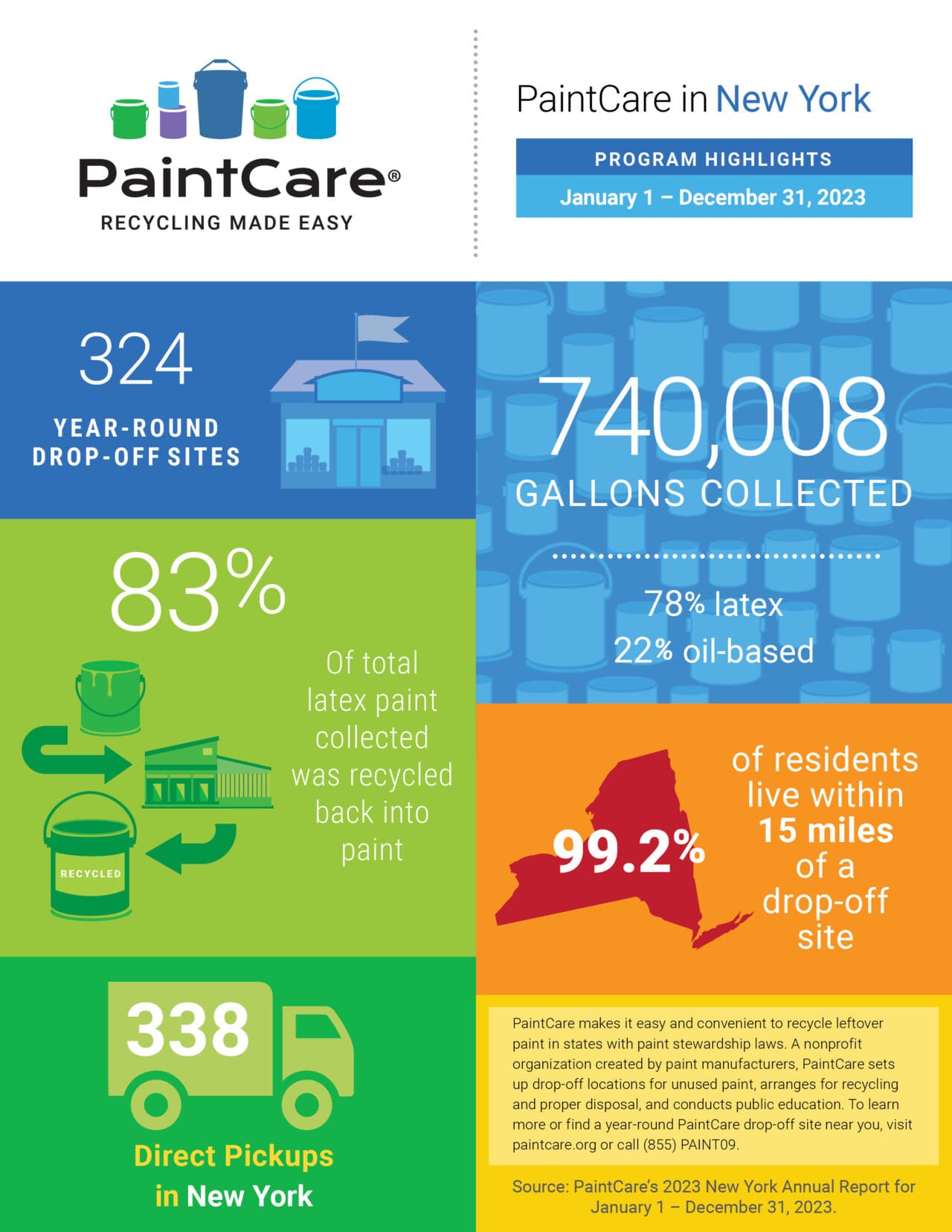 PaintCare®
RECYCLING MADE EASY

PaintCare in New York

PROGRAM HIGHLIGHTS
January 1 – December 31, 2023

324
YEAR-ROUND DROP-OFF SITES

740,008
GALLONS COLLECTED

78% latex
22% oil-based

83%
Of total latex paint collected was recycled back into paint

RECYCLED

99.2%
of residents live within 15 miles of a drop-off site

338
Direct Pickups in New York

PaintCare makes it easy and convenient to recycle leftover paint in states with paint stewardship laws. A nonprofit organization created by paint manufacturers, PaintCare sets up drop-off locations for unused paint, arranges for recycling and proper disposal, and conducts public education. To learn more or find a year-round PaintCare drop-off site near you, visit paintcare.org or call (855) PAINT09.

Source: PaintCare's 2023 New York Annual Report for January 1 – December 31, 2023.